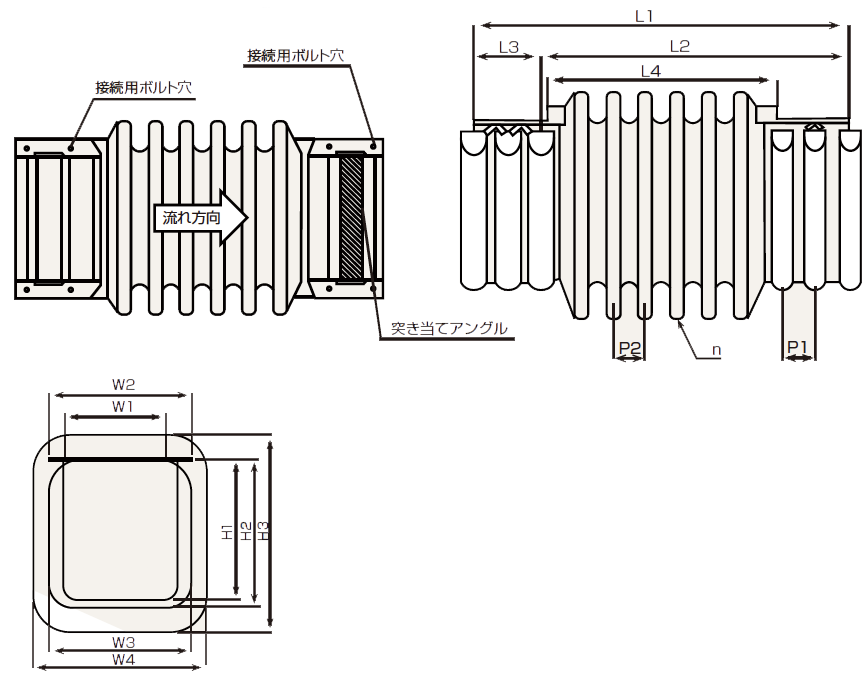 接続用ボルト穴
接続用ボルト穴
流れ方向
突き当てアングル
L1
L3
L2
L4
P2
n
P1
W2
W1
H1
H2
H3
W3
W4